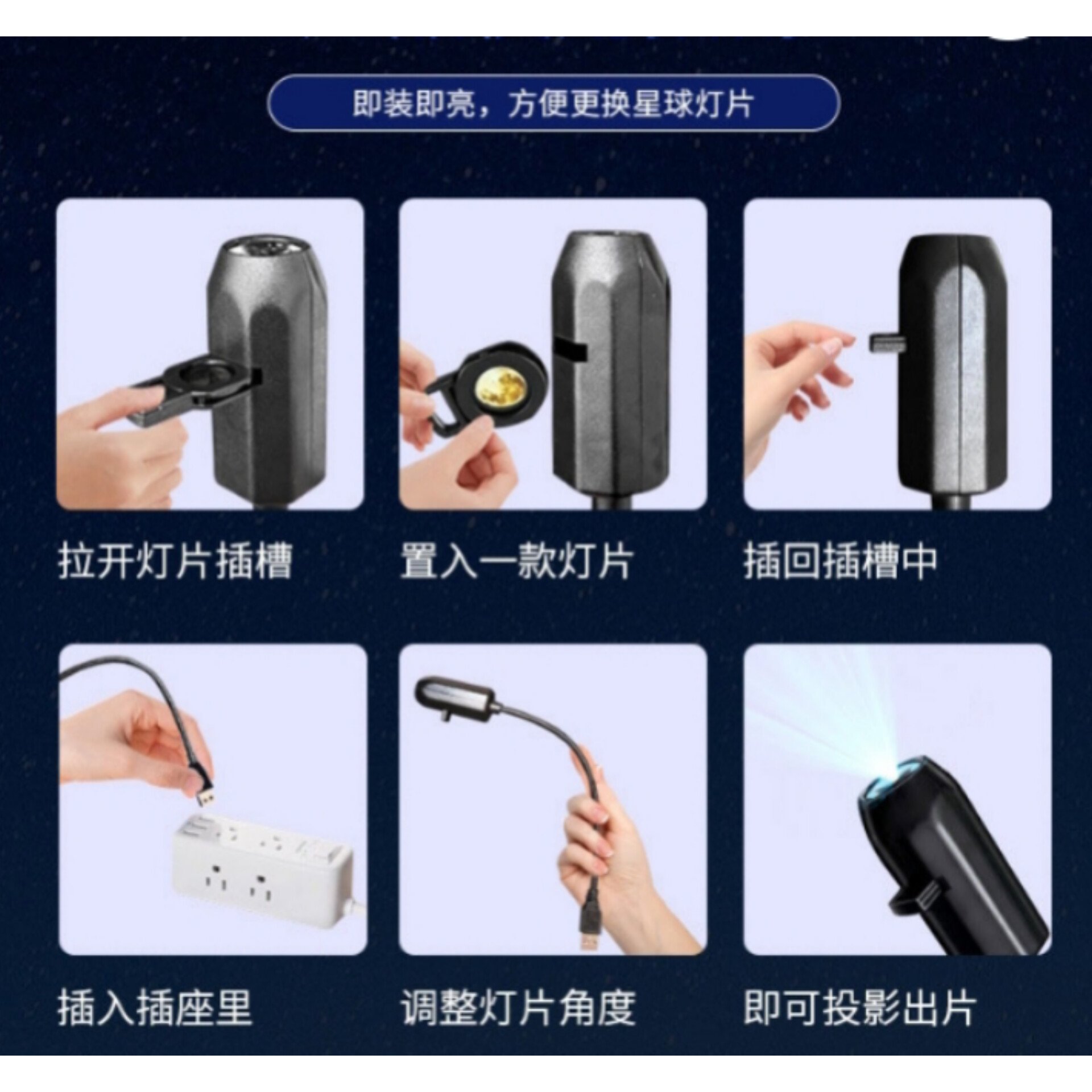 即装即亮，方便更换星球灯片

拉开灯片插槽

置入一款灯片

插回插槽中

插入插座里

调整灯片角度

即可投影出片